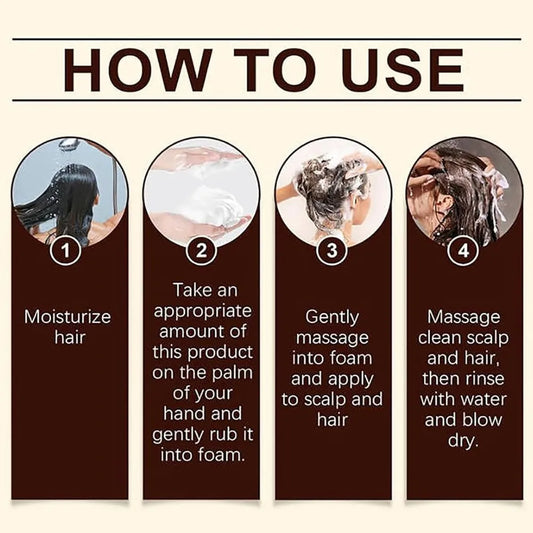 HOW TO USE

1

Moisturize hair

2

Take an appropriate amount of this product on the palm of your hand and gently rub it into foam.

3

Gently massage into foam and apply to scalp and hair

4

Massage clean scalp and hair, then rinse with water and blow dry.